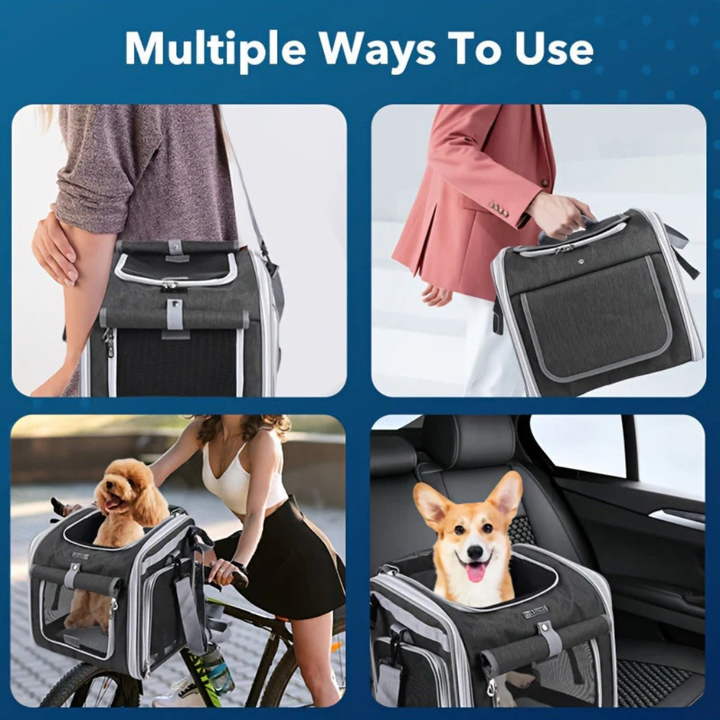 Multiple Ways To Use