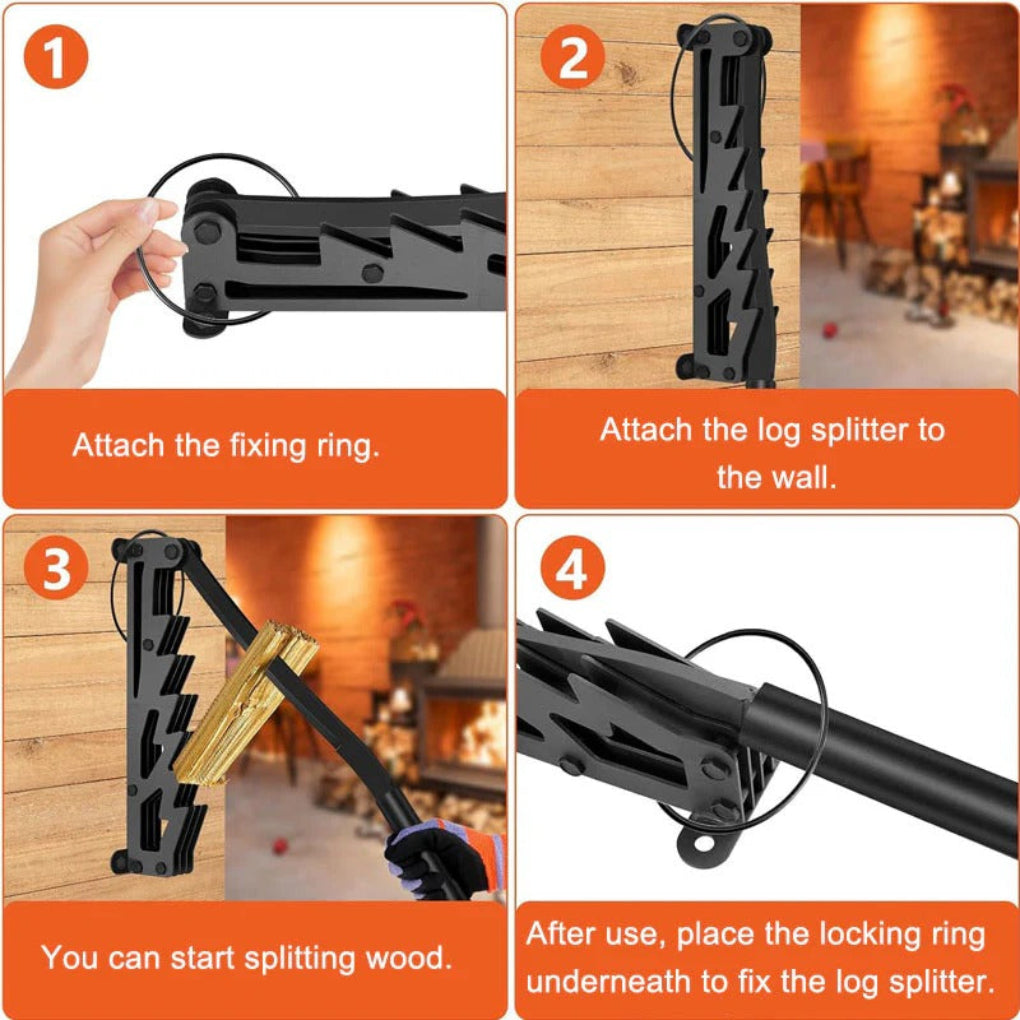 1

Attach the fixing ring.

2

Attach the log splitter to the wall.

3

You can start splitting wood.

4

After use, place the locking ring underneath to fix the log splitter.